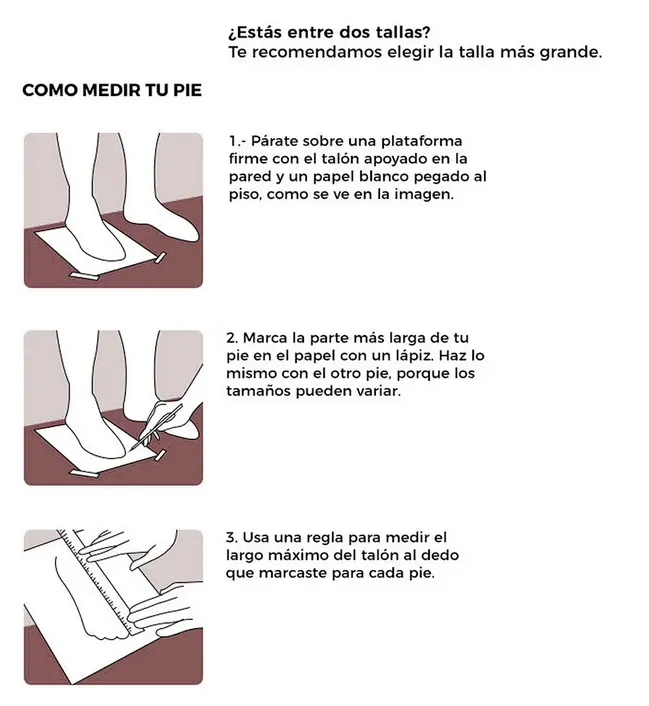 ¿Estás entre dos tallas?
Te recomendamos elegir la talla más grande.

COMO MEDIR TU PIE

1.- Párate sobre una plataforma firme con el talón apoyado en la pared y un papel blanco pegado al piso, como se ve en la imagen.

2. Marca la parte más larga de tu pie en el papel con un lápiz. Haz lo mismo con el otro pie, porque los tamaños pueden variar.

3. Usa una regla para medir el largo máximo del talón al dedo que marcaste para cada pie.